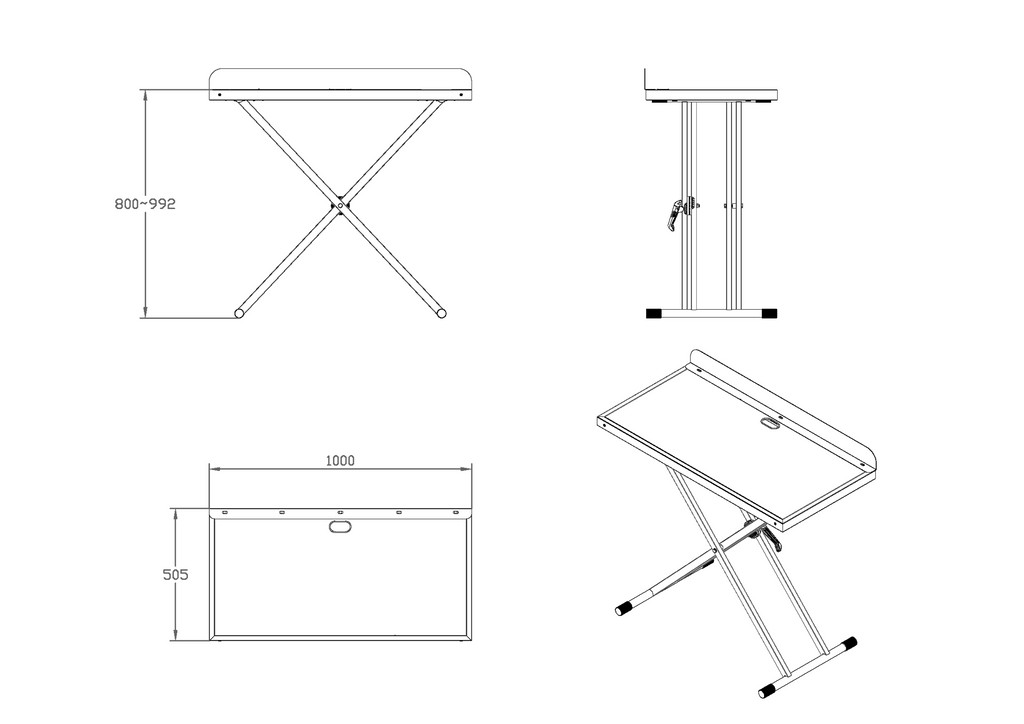 800~992

1000

505